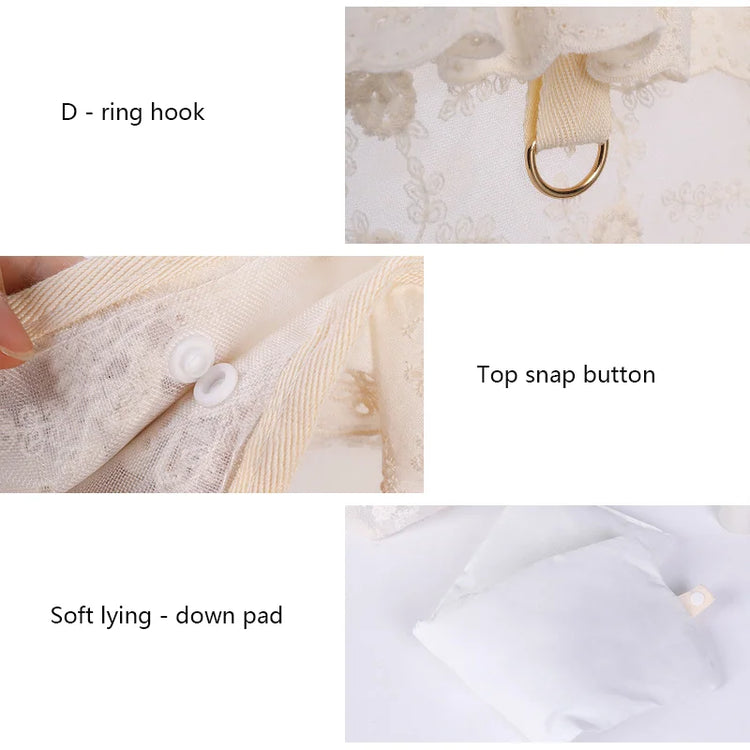 D - ring hook

Top snap button

Soft lying - down pad