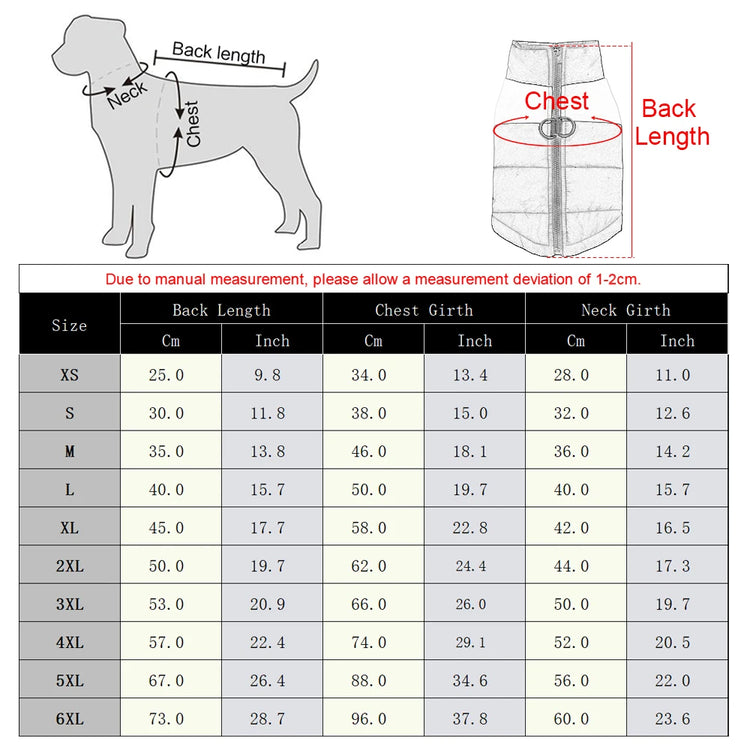 Back length

Neck

Chest

Chest

Back Length

Due to manual measurement, please allow a measurement deviation of 1-2cm.

| Size | Back Length Cm | Back Length Inch | Chest Girth Cm | Chest Girth Inch | Neck Girth Cm | Neck Girth Inch |
|---|---|---|---|---|---|---|
| XS | 25.0 | 9.8 | 34.0 | 13.4 | 28.0 | 11.0 |
| S | 30.0 | 11.8 | 38.0 | 15.0 | 32.0 | 12.6 |
| M | 35.0 | 13.8 | 46.0 | 18.1 | 36.0 | 14.2 |
| L | 40.0 | 15.7 | 50.0 | 19.7 | 40.0 | 15.7 |
| XL | 45.0 | 17.7 | 58.0 | 22.8 | 42.0 | 16.5 |
| 2XL | 50.0 | 19.7 | 62.0 | 24.4 | 44.0 | 17.3 |
| 3XL | 53.0 | 20.9 | 66.0 | 26.0 | 50.0 | 19.7 |
| 4XL | 57.0 | 22.4 | 74.0 | 29.1 | 52.0 | 20.5 |
| 5XL | 67.0 | 26.4 | 88.0 | 34.6 | 56.0 | 22.0 |
| 6XL | 73.0 | 28.7 | 96.0 | 37.8 | 60.0 | 23.6 |