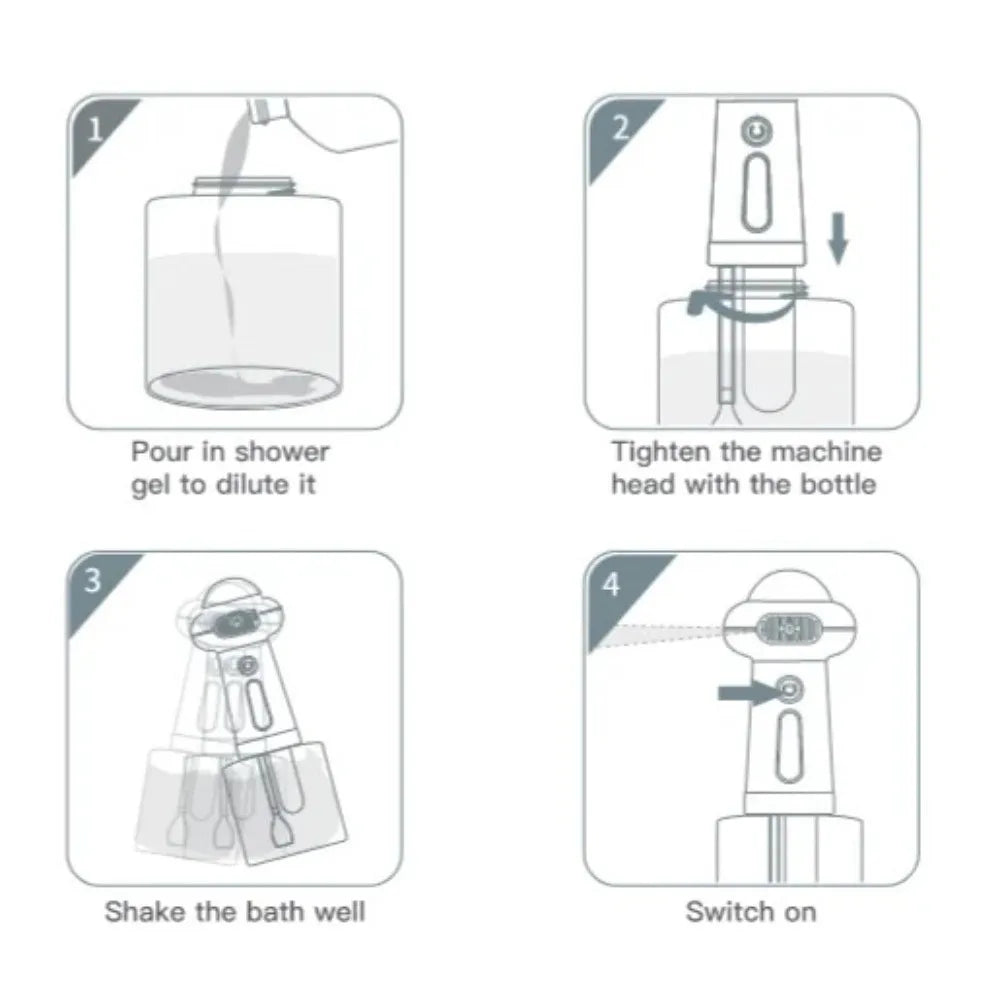 1

Pour in shower gel to dilute it

2

Tighten the machine head with the bottle

3

Shake the bath well

4

Switch on