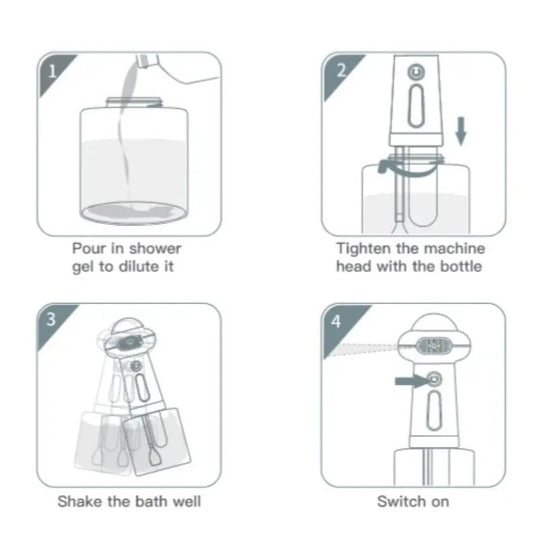 1

Pour in shower gel to dilute it

2

Tighten the machine head with the bottle

3

Shake the bath well

4

Switch on