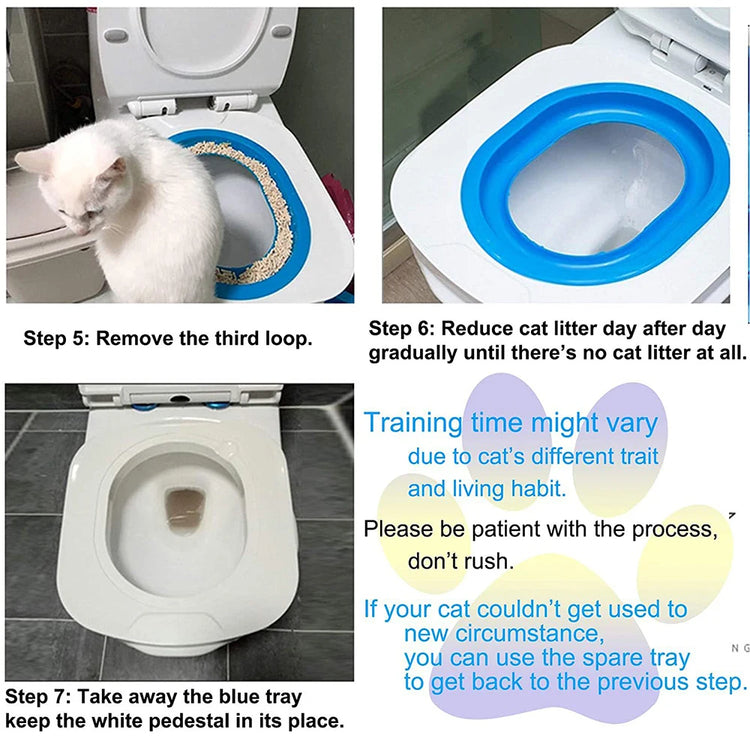 Step 5: Remove the third loop.

Step 6: Reduce cat litter day after day gradually until there's no cat litter at all.

Step 7: Take away the blue tray keep the white pedestal in its place.

Training time might vary due to cat's different trait and living habit.

Please be patient with the process, don't rush.

If your cat couldn't get used to new circumstance, you can use the spare tray to get back to the previous step.

N G