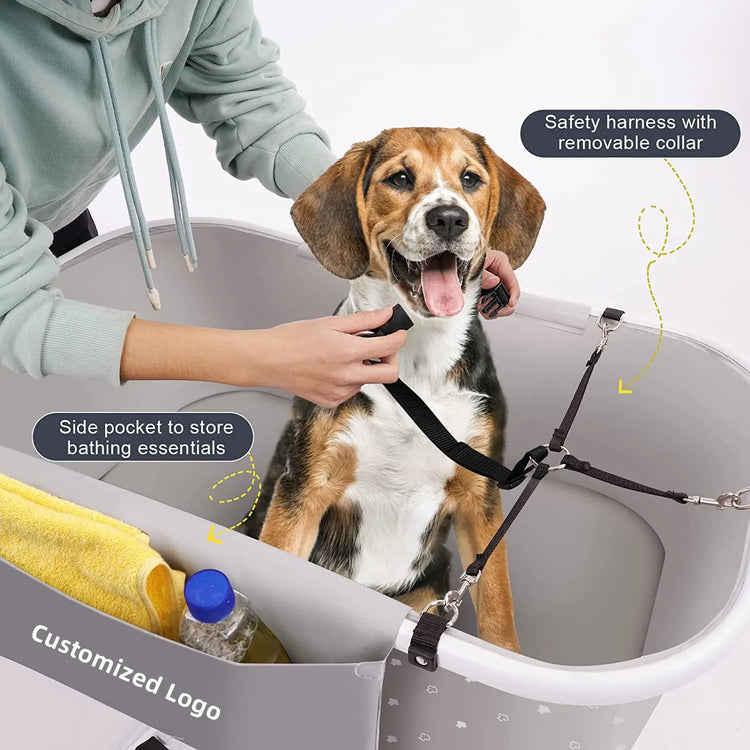 Safety harness with removable collar

Side pocket to store bathing essentials

Customized Logo