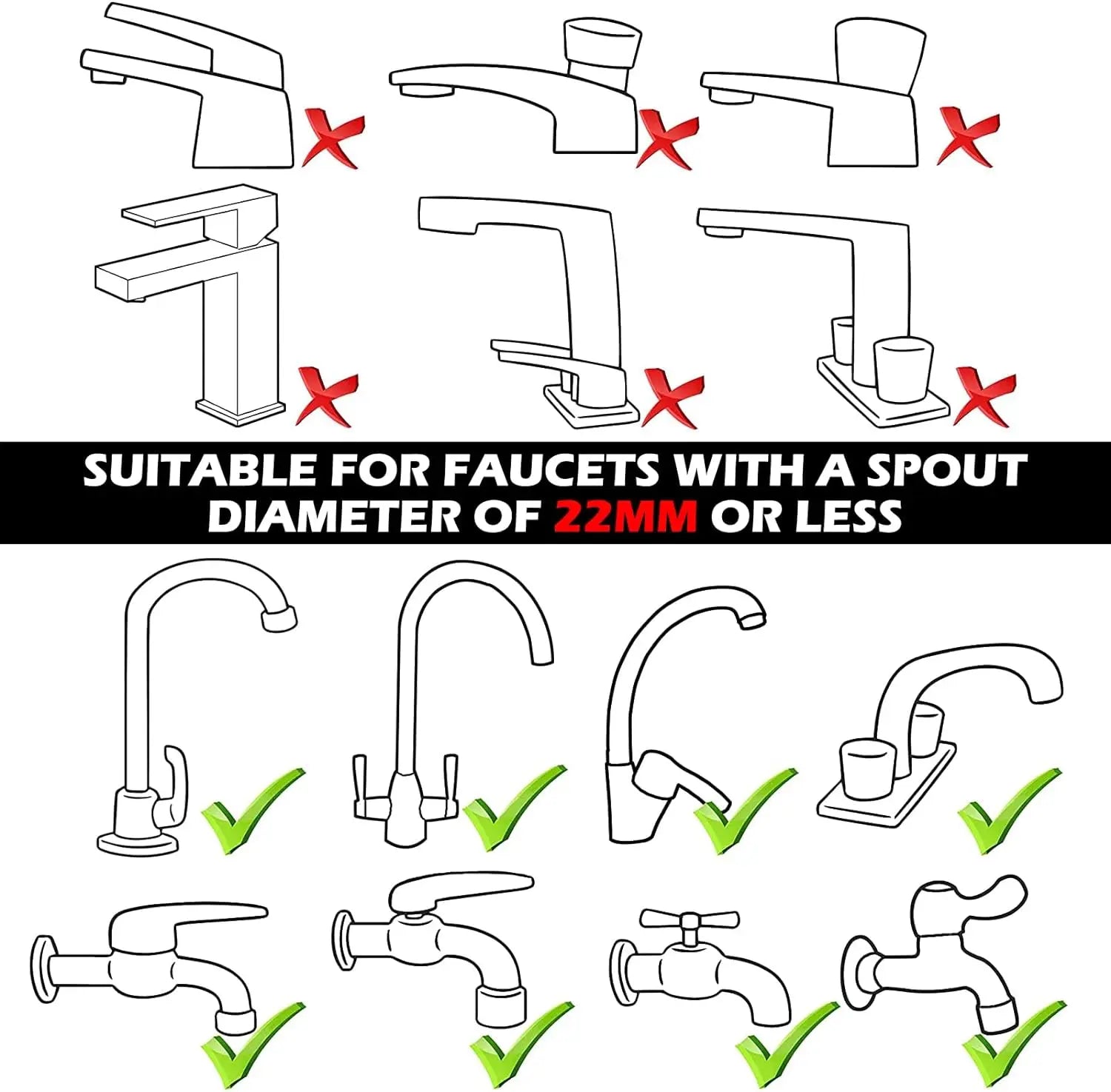 SUITABLE FOR FAUCETS WITH A SPOUT DIAMETER OF 22MM OR LESS