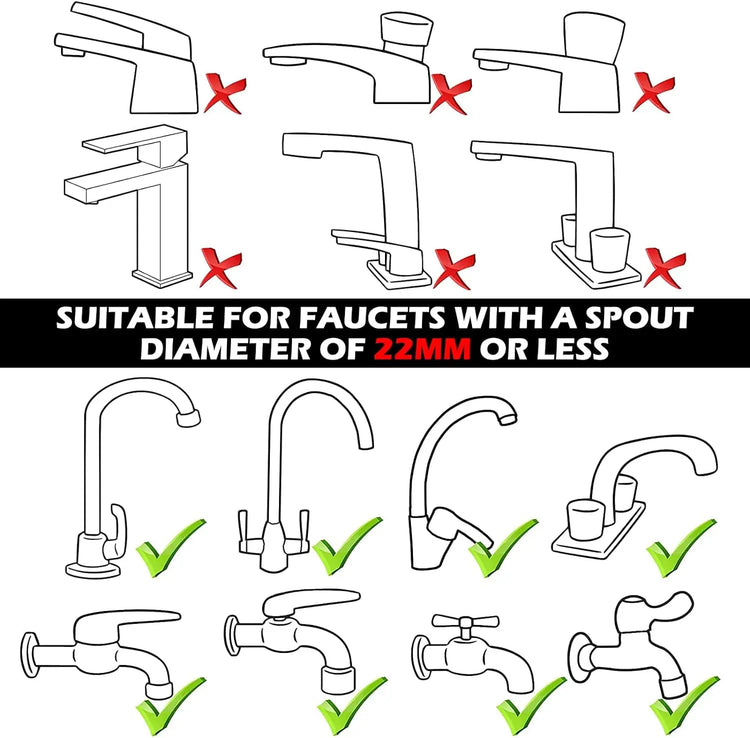 SUITABLE FOR FAUCETS WITH A SPOUT DIAMETER OF 22MM OR LESS